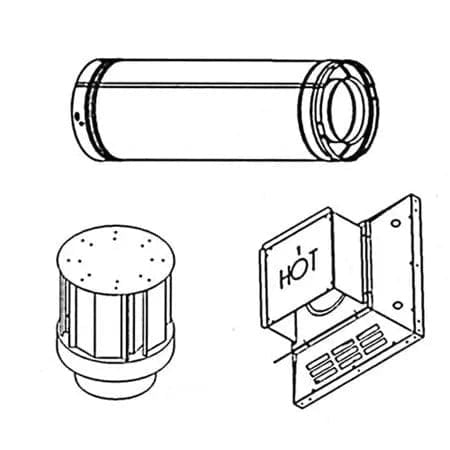 HOT