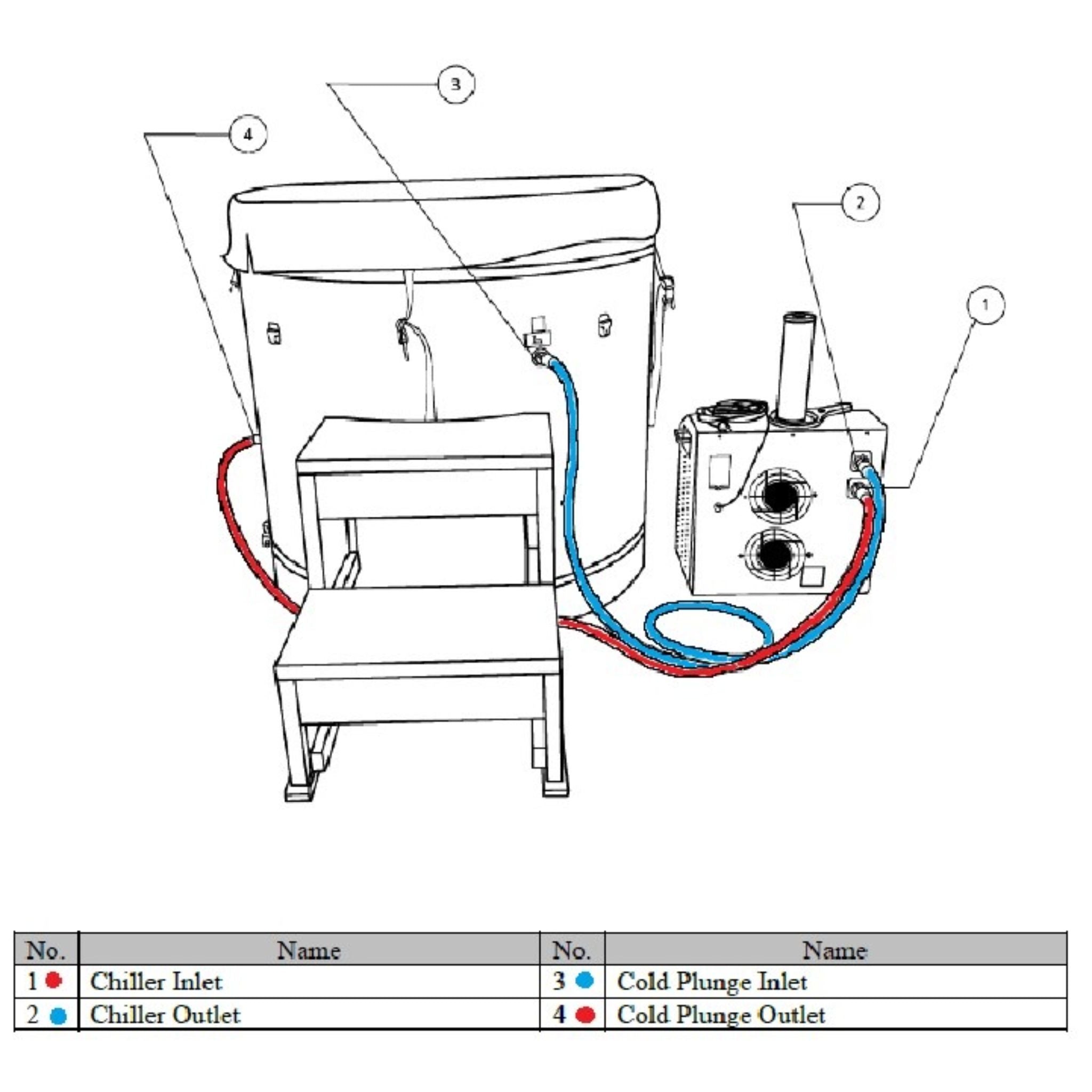 3

4

2

1

| No. | Name | No. | Name |
|---|---|---|---|
| 1 | Chiller Inlet | 3 | Cold Plunge Inlet |
| 2 | Chiller Outlet | 4 | Cold Plunge Outlet |